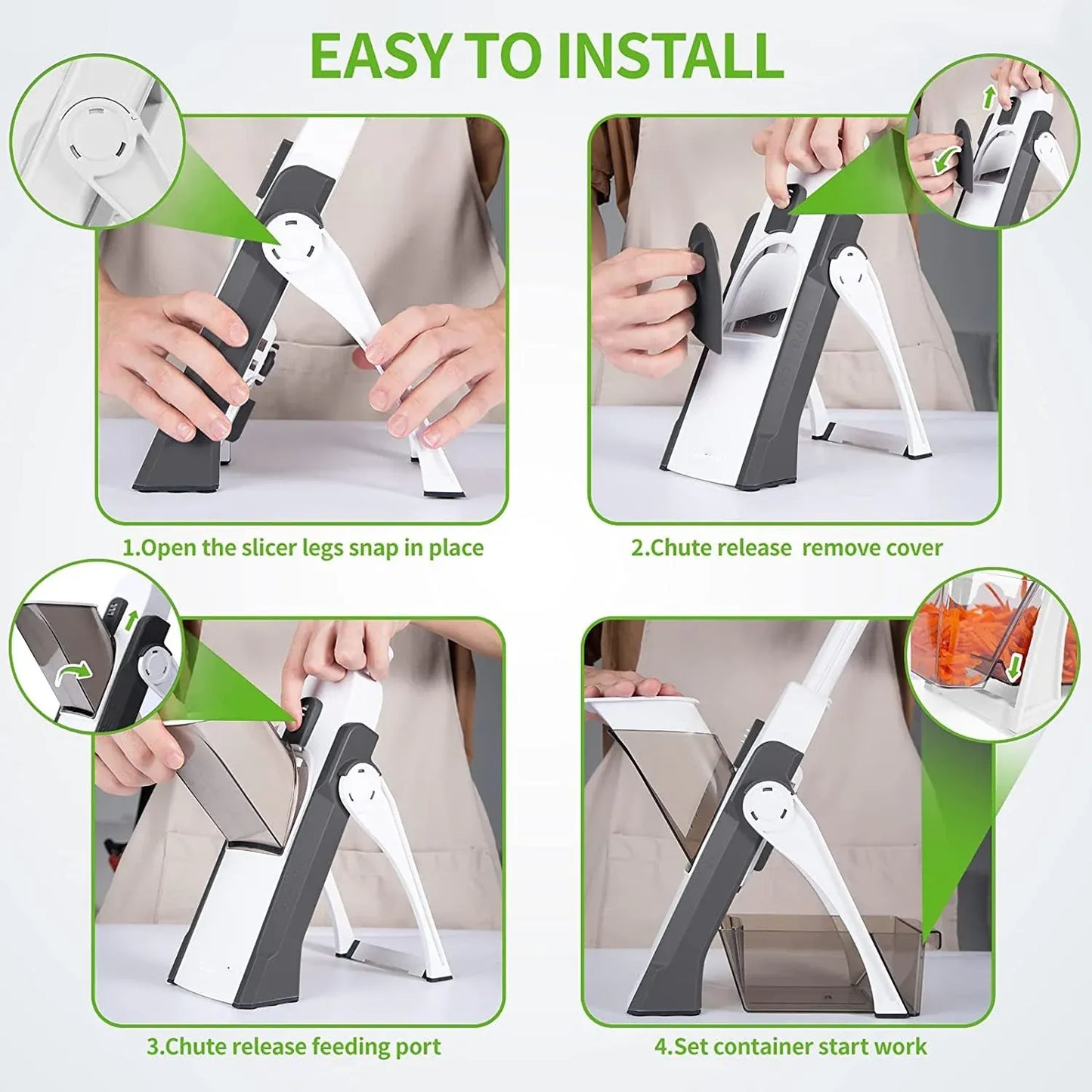 EASY TO INSTALL

1.Open the slicer legs snap in place

2.Chute release  remove cover

3.Chute release feeding port

4.Set container start work